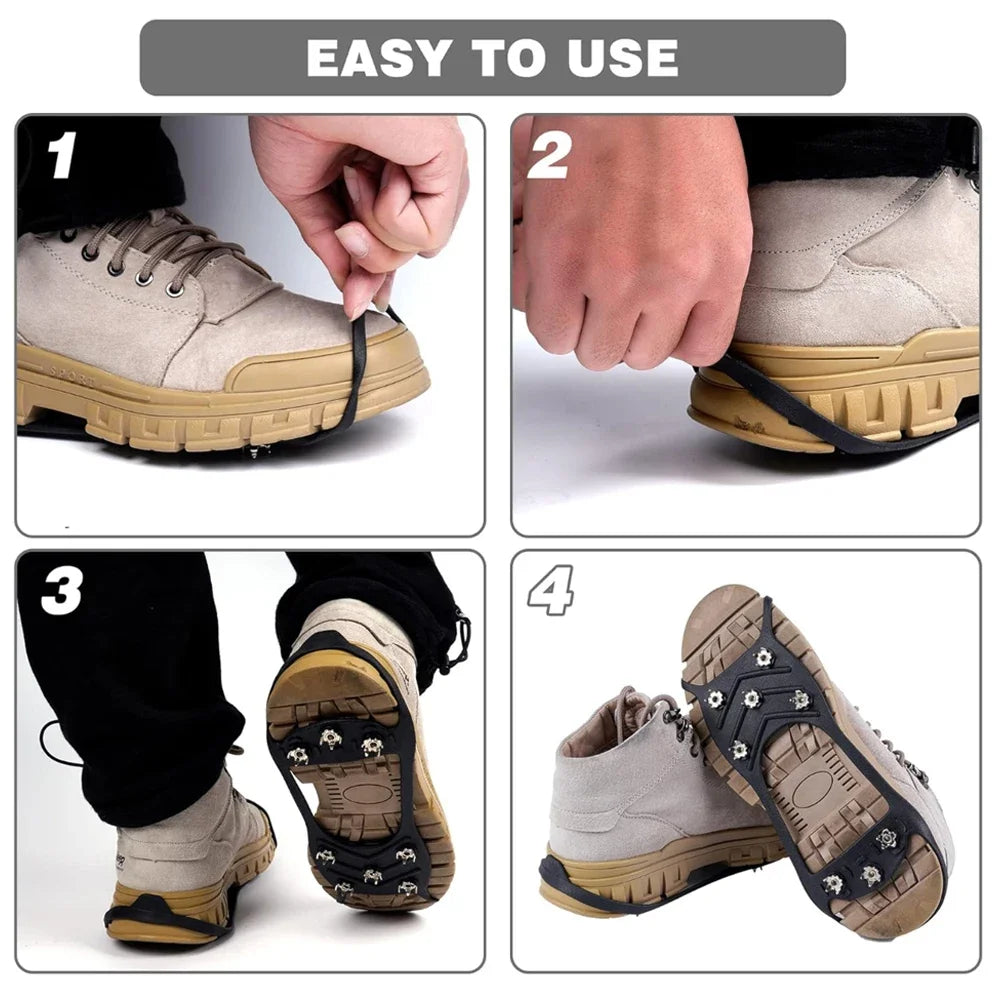 EASY TO USE

1

SPORT

2

3

4